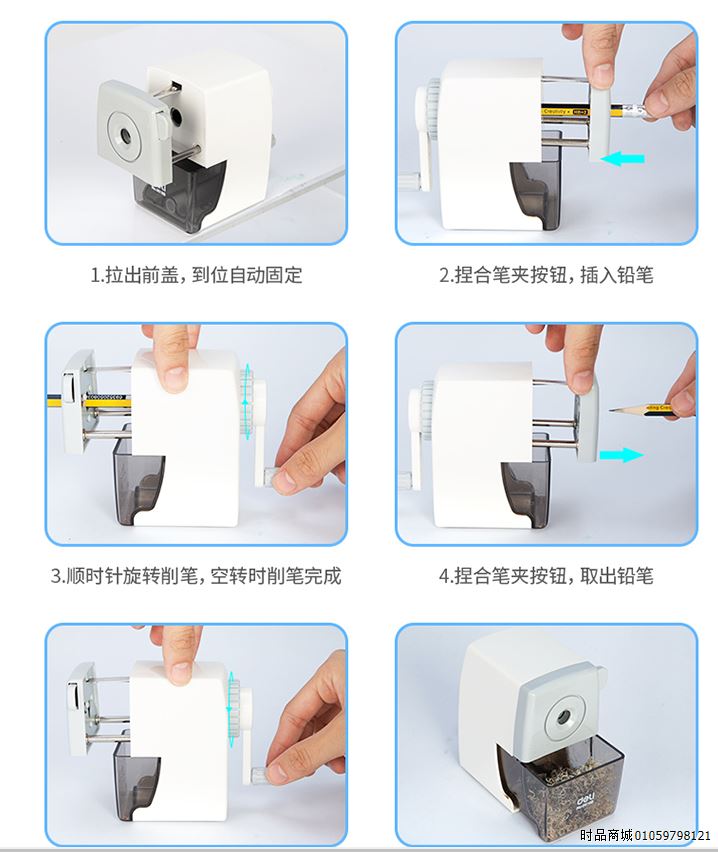 1.拉出前盖，到位自动固定

2.捏合笔夹按钮，插入铅笔

3.顺时针旋转削笔，空转时削笔完成

4.捏合笔夹按钮，取出铅笔

deli

时品商城01059798121